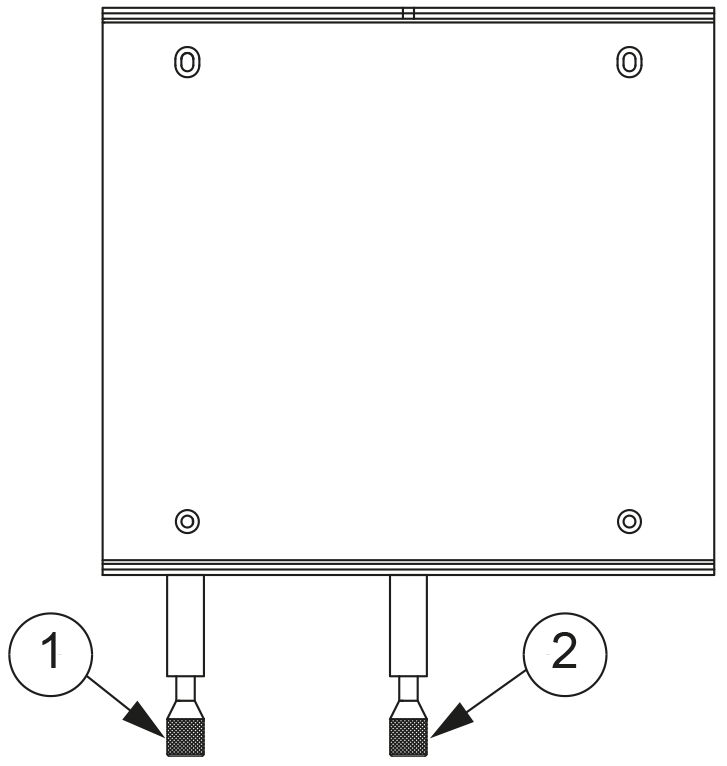 1
2